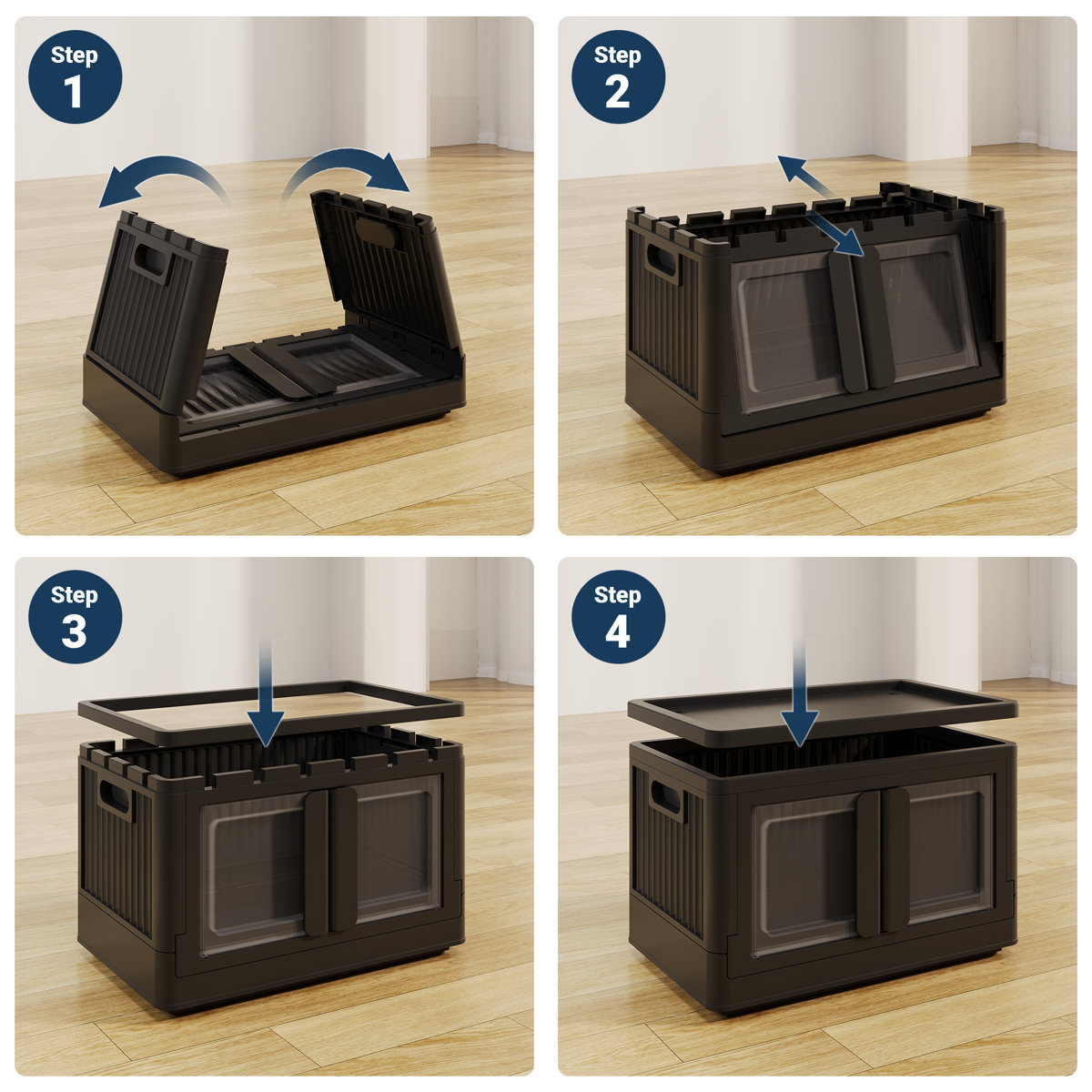 Step 1

Step 2

Step 3

Step 4